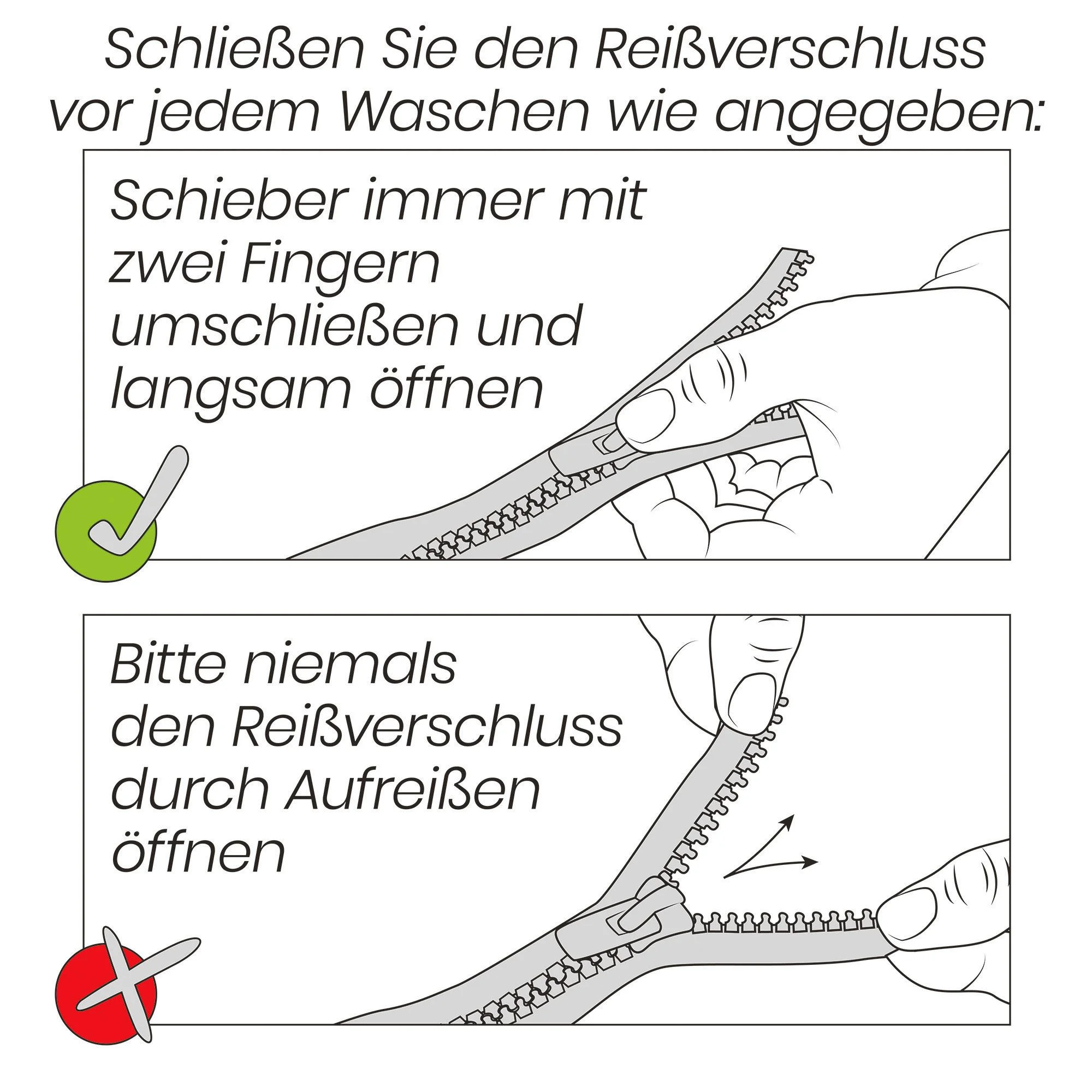 Schließen Sie den Reißverschluss vor jedem Waschen wie angegeben:

Schieber immer mit zwei Fingern umschließen und langsam öffnen

Bitte niemals den Reißverschluss durch Aufreißen öffnen